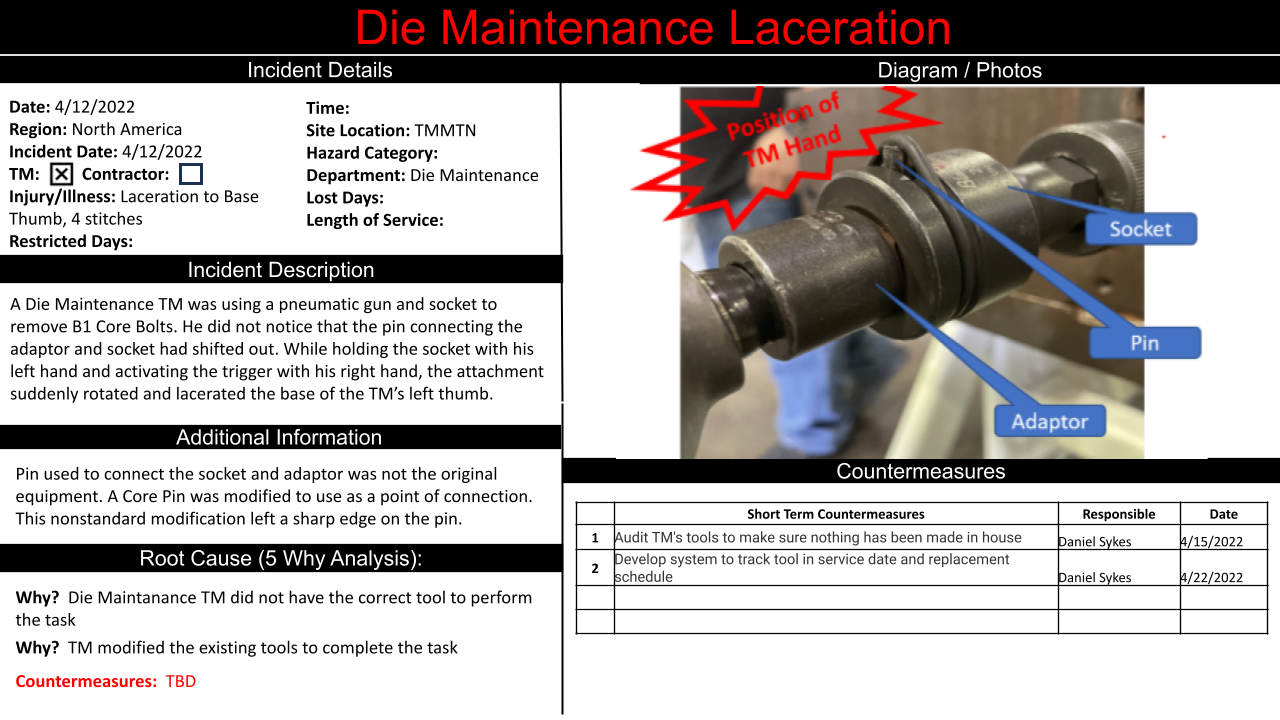 Die Maintenance Laceration

Incident Details

Date: 4/12/2022
Region: North America
Incident Date: 4/12/2022
TM: ☒ Contractor: ☐
Injury/Illness: Laceration to Base Thumb, 4 stitches
Restricted Days:

Time:
Site Location: TMMTN
Hazard Category:
Department: Die Maintenance
Lost Days:
Length of Service:

Incident Description

A Die Maintenance TM was using a pneumatic gun and socket to remove B1 Core Bolts. He did not notice that the pin connecting the adaptor and socket had shifted out. While holding the socket with his left hand and activating the trigger with his right hand, the attachment suddenly rotated and lacerated the base of the TM's left thumb.

Additional Information

Pin used to connect the socket and adaptor was not the original equipment. A Core Pin was modified to use as a point of connection. This nonstandard modification left a sharp edge on the pin.

Root Cause (5 Why Analysis):

Why? Die Maintanance TM did not have the correct tool to perform the task

Why? TM modified the existing tools to complete the task

Countermeasures: TBD

Diagram / Photos

Position of TM Hand

Socket

Pin

Adaptor

Countermeasures

| | Short Term Countermeasures | Responsible | Date |
|---|---|---|---|
| 1 | Audit TM's tools to make sure nothing has been made in house | Daniel Sykes | 4/15/2022 |
| 2 | Develop system to track tool in service date and replacement schedule | Daniel Sykes | 4/22/2022 |
| | | | |
| | | | |