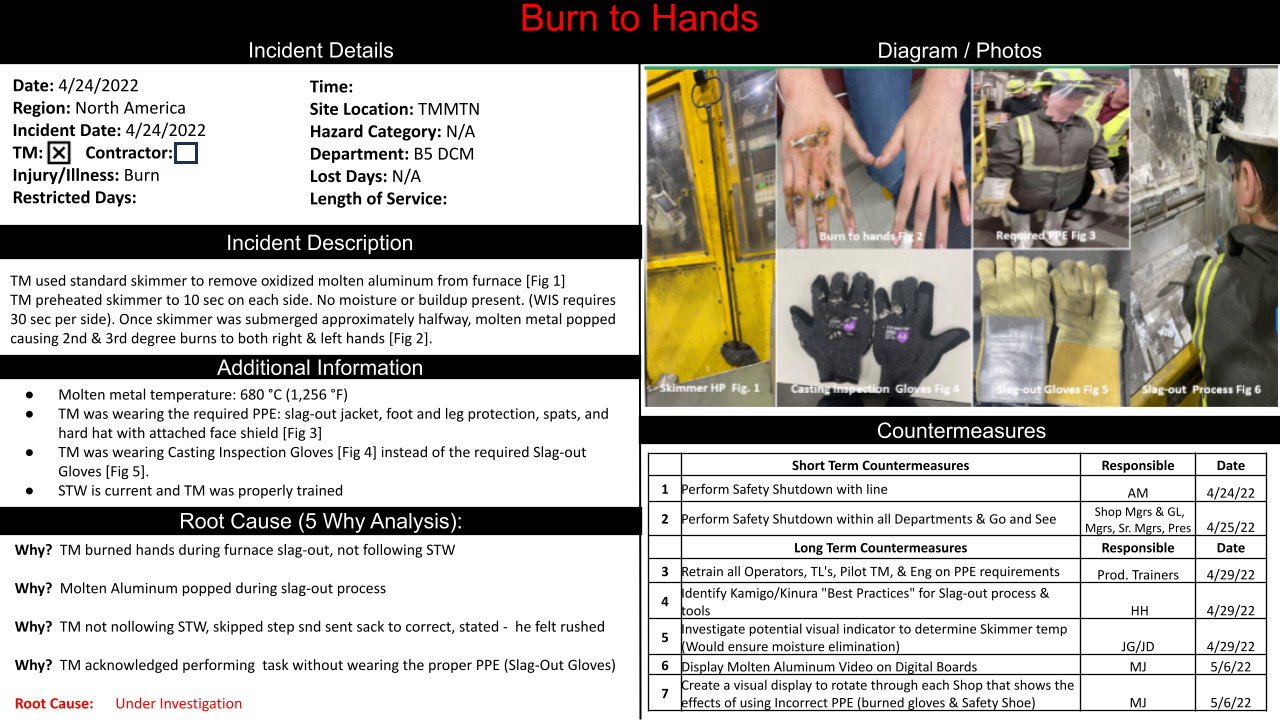 Burn to Hands

Incident Details

Date: 4/24/2022
Region: North America
Incident Date: 4/24/2022
TM: ☒ Contractor: ☐
Injury/Illness: Burn
Restricted Days:

Time:
Site Location: TMMTN
Hazard Category: N/A
Department: B5 DCM
Lost Days: N/A
Length of Service:

Incident Description

TM used standard skimmer to remove oxidized molten aluminum from furnace [Fig 1]
TM preheated skimmer to 10 sec on each side. No moisture or buildup present. (WIS requires 30 sec per side). Once skimmer was submerged approximately halfway, molten metal popped causing 2nd & 3rd degree burns to both right & left hands [Fig 2].

Additional Information

● Molten metal temperature: 680 °C (1,256 °F)
● TM was wearing the required PPE: slag-out jacket, foot and leg protection, spats, and hard hat with attached face shield [Fig 3]
● TM was wearing Casting Inspection Gloves [Fig 4] instead of the required Slag-out Gloves [Fig 5].
● STW is current and TM was properly trained

Root Cause (5 Why Analysis):

Why? TM burned hands during furnace slag-out, not following STW

Why? Molten Aluminum popped during slag-out process

Why? TM not nollowing STW, skipped step snd sent sack to correct, stated - he felt rushed

Why? TM acknowledged performing task without wearing the proper PPE (Slag-Out Gloves)

Root Cause: Under Investigation

Diagram / Photos

Skimmer HP Fig. 1
Burn to hands Fig 2
Required PPE Fig 3
Casting Inspection Gloves Fig 4
Slag-out Gloves Fig 5
Slag-out Process Fig 6

Countermeasures

| | Short Term Countermeasures | Responsible | Date |
|---|---|---|---|
| 1 | Perform Safety Shutdown with line | AM | 4/24/22 |
| 2 | Perform Safety Shutdown within all Departments & Go and See | Shop Mgrs & GL, Mgrs, Sr. Mgrs, Pres | 4/25/22 |
| | Long Term Countermeasures | Responsible | Date |
| 3 | Retrain all Operators, TL's, Pilot TM, & Eng on PPE requirements | Prod. Trainers | 4/29/22 |
| 4 | Identify Kamigo/Kinura "Best Practices" for Slag-out process & tools | HH | 4/29/22 |
| 5 | Investigate potential visual indicator to determine Skimmer temp (Would ensure moisture elimination) | JG/JD | 4/29/22 |
| 6 | Display Molten Aluminum Video on Digital Boards | MJ | 5/6/22 |
| 7 | Create a visual display to rotate through each Shop that shows the effects of using Incorrect PPE (burned gloves & Safety Shoe) | MJ | 5/6/22 |